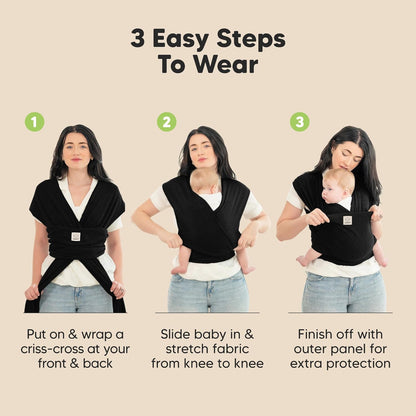 3 Easy Steps
To Wear

1

Put on & wrap a criss-cross at your front & back

2

Slide baby in & stretch fabric from knee to knee

3

Finish off with outer panel for extra protection